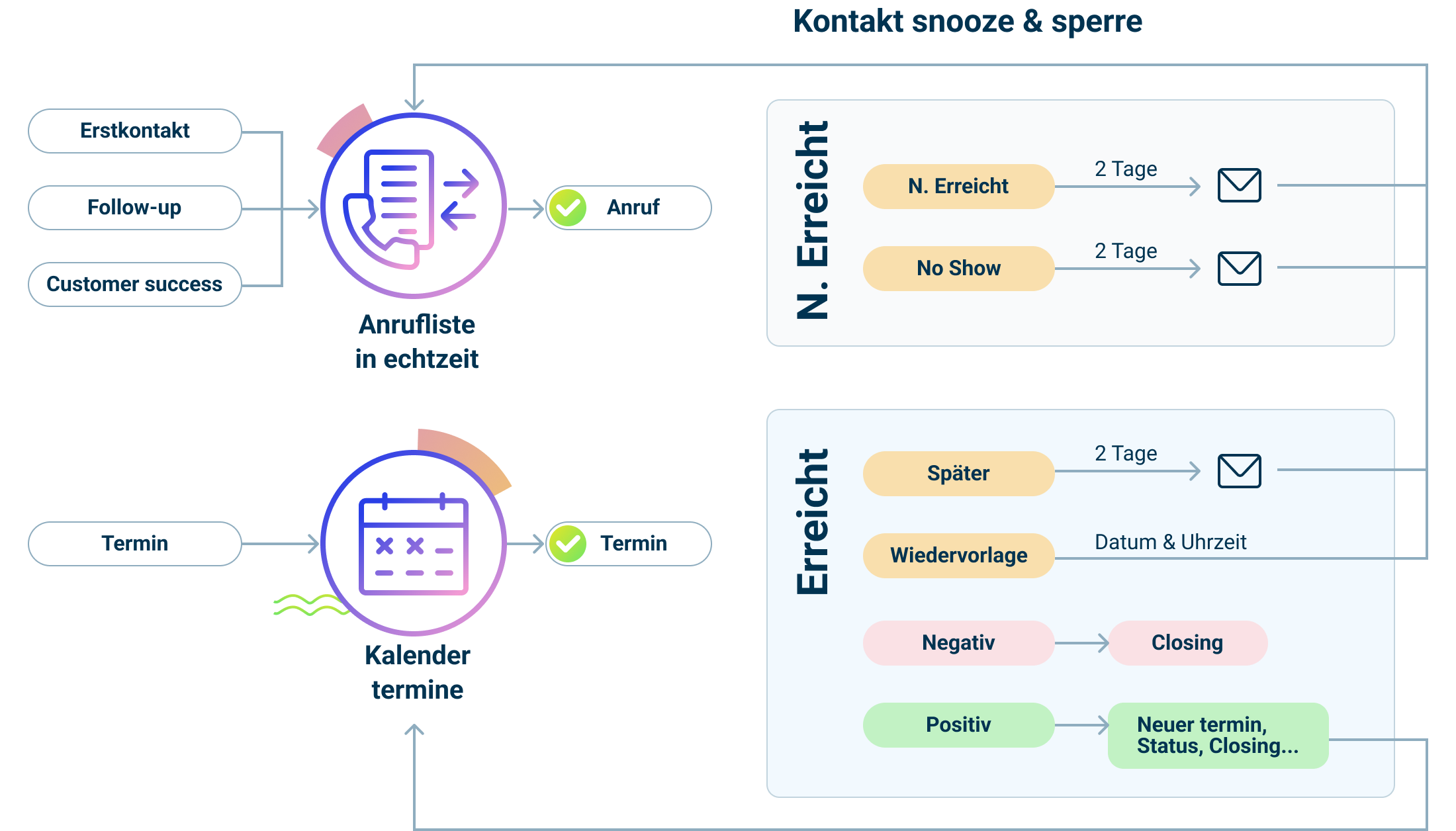 Kontakt snooze & sperre

Erstkontakt

Follow-up

Customer success

Anrufliste in echtzeit

Anruf

N. Erreicht

N. Erreicht

2 Tage

No Show

2 Tage

Termin

Kalender termine

Termin

Erreicht

Später

2 Tage

Wiedervorlage

Datum & Uhrzeit

Negativ

Closing

Positiv

Neuer termin, Status, Closing...